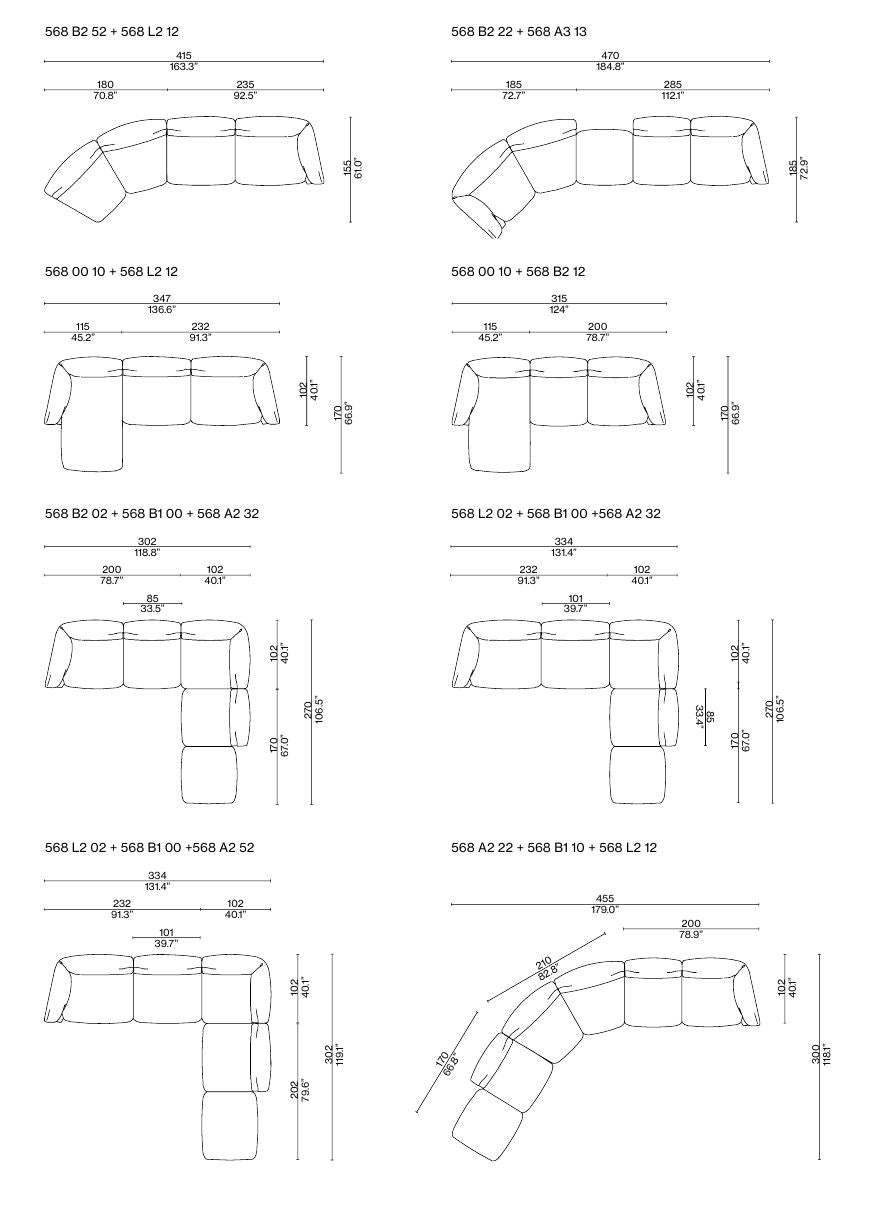 568 B2 52 + 568 L2 12

415
163.3"
180
70.8"
235
92.5"
155
61.0"

568 B2 22 + 568 A3 13

470
184.8"
185
72.7"
285
112.1"
185
72.9"

568 00 10 + 568 L2 12

347
136.6"
115
45.2"
232
91.3"
102
40.1"
170
66.9"

568 00 10 + 568 B2 12

315
124"
115
45.2"
200
78.7"
102
40.1"
170
66.9"

568 B2 02 + 568 B1 00 + 568 A2 32

302
118.8"
200
78.7"
102
40.1"
85
33.5"
102
40.1"
170
67.0"
270
106.5"

568 L2 02 + 568 B1 00 +568 A2 32

334
131.4"
232
91.3"
102
40.1"
101
39.7"
102
40.1"
85
33.4"
170
67.0"
270
106.5"

568 L2 02 + 568 B1 00 +568 A2 52

334
131.4"
232
91.3"
102
40.1"
101
39.7"
102
40.1"
202
79.6"
302
119.1"

568 A2 22 + 568 B1 10 + 568 L2 12

455
179.0"
200
78.9"
210
82.8"
170
66.8"
102
40.1"
300
118.1"