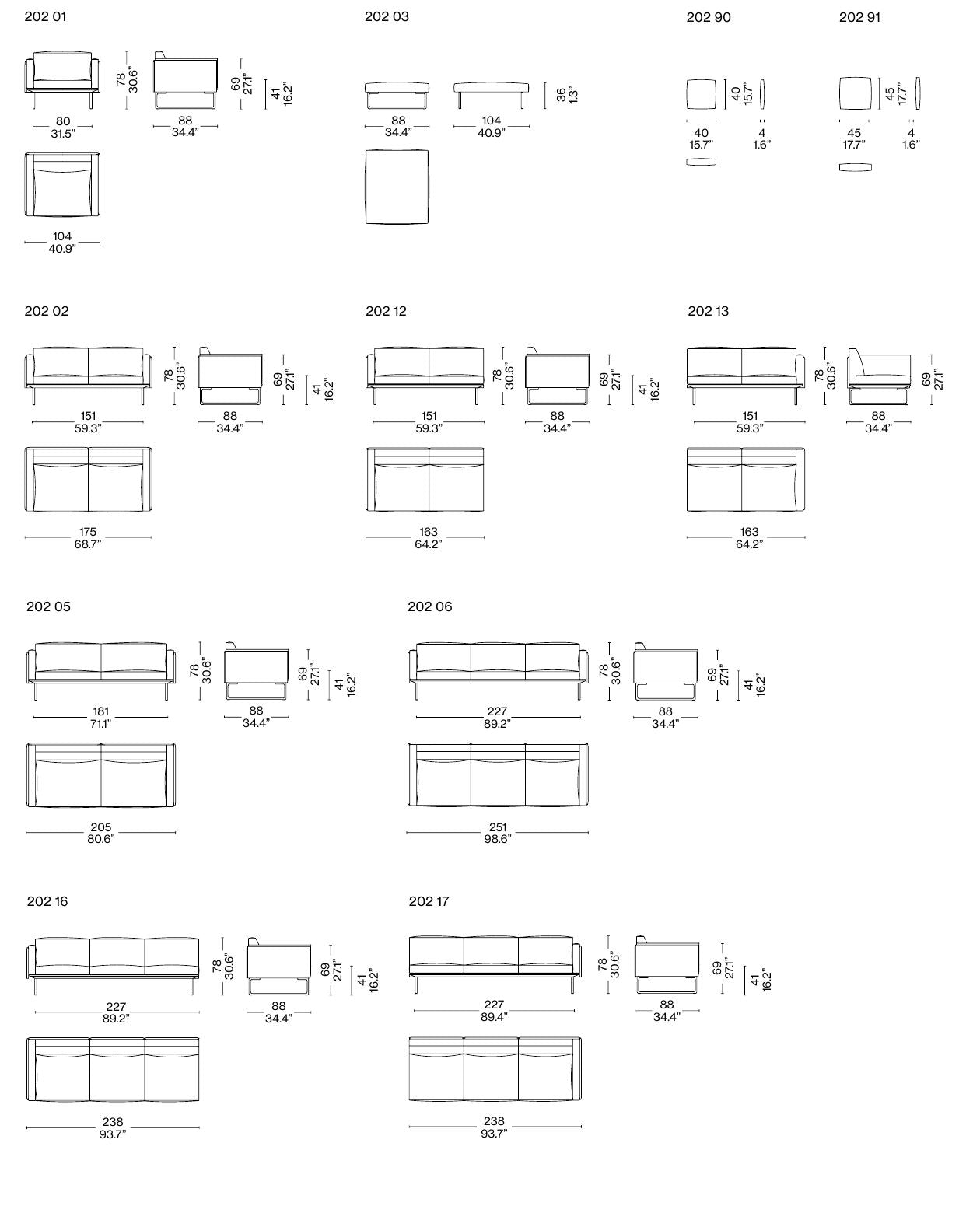 202 01

78
30.6"

69
27.1"

41
16.2"

80
31.5"

88
34.4"

104
40.9"

202 03

36
1.3"

88
34.4"

104
40.9"

202 90

40
15.7"

40
15.7"

4
1.6"

202 91

45
17.7"

45
17.7"

4
1.6"

202 02

78
30.6"

69
27.1"

41
16.2"

151
59.3"

88
34.4"

175
68.7"

202 12

78
30.6"

69
27.1"

41
16.2"

151
59.3"

88
34.4"

163
64.2"

202 13

78
30.6"

69
27.1"

151
59.3"

88
34.4"

163
64.2"

202 05

78
30.6"

69
27.1"

41
16.2"

181
71.1"

88
34.4"

205
80.6"

202 06

78
30.6"

69
27.1"

41
16.2"

227
89.2"

88
34.4"

251
98.6"

202 16

78
30.6"

69
27.1"

41
16.2"

227
89.2"

88
34.4"

238
93.7"

202 17

78
30.6"

69
27.1"

41
16.2"

227
89.4"

88
34.4"

238
93.7"